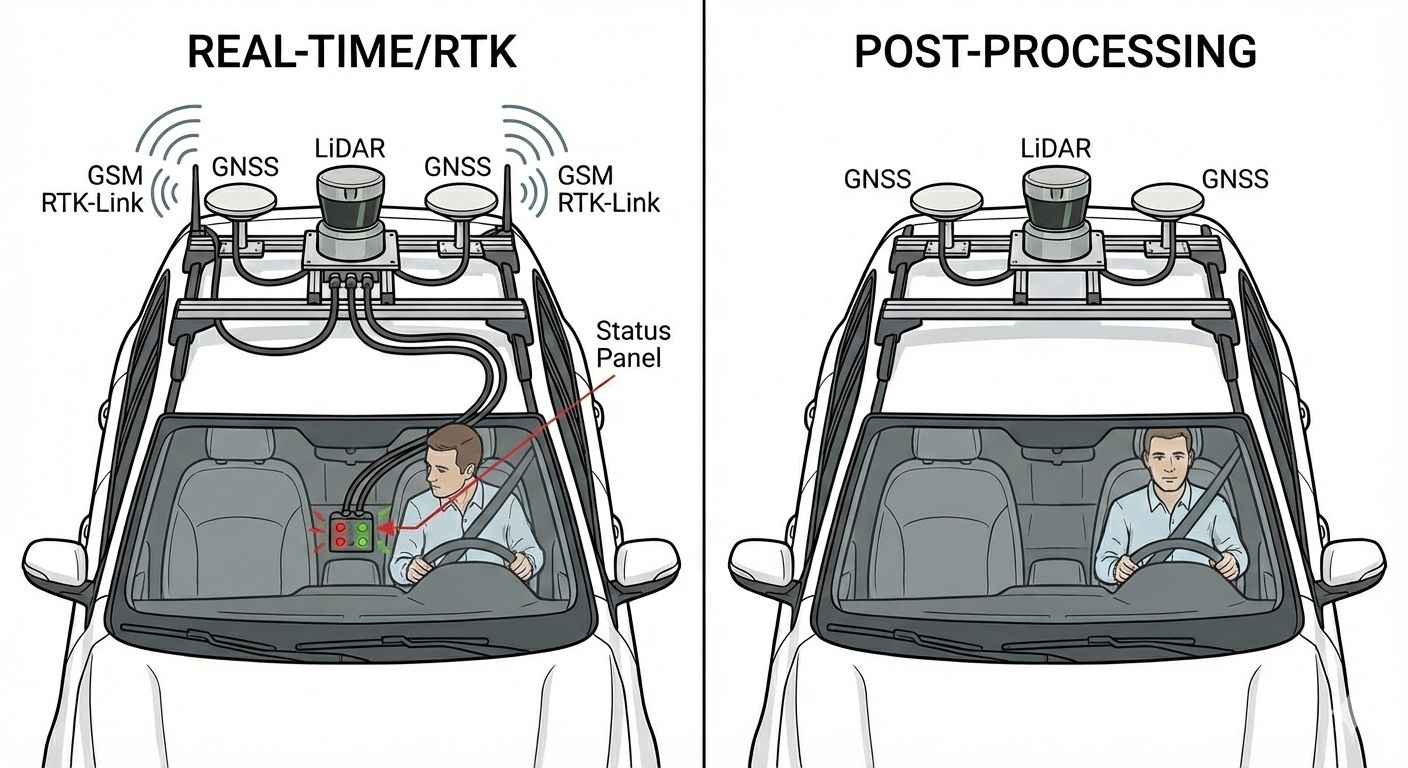 REAL-TIME/RTK

GSM RTK-Link

GNSS

LiDAR

GNSS

GSM RTK-Link

Status Panel

POST-PROCESSING

GNSS

LiDAR

GNSS